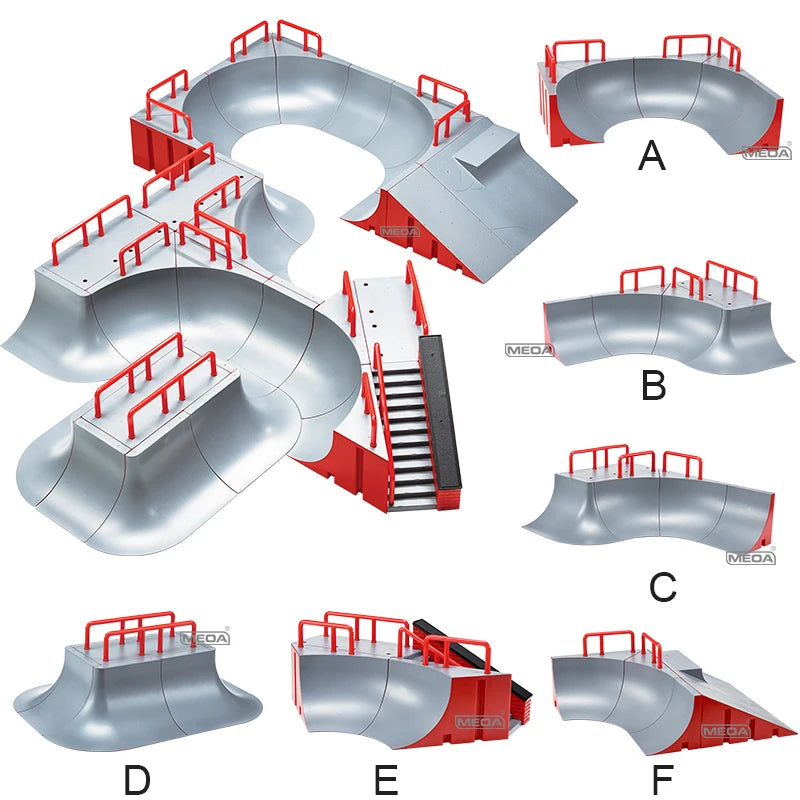 MEOA

A
MEOA

MEOA
B

MEOA
C

MEOA
D

MEOA
E

MEOA
F